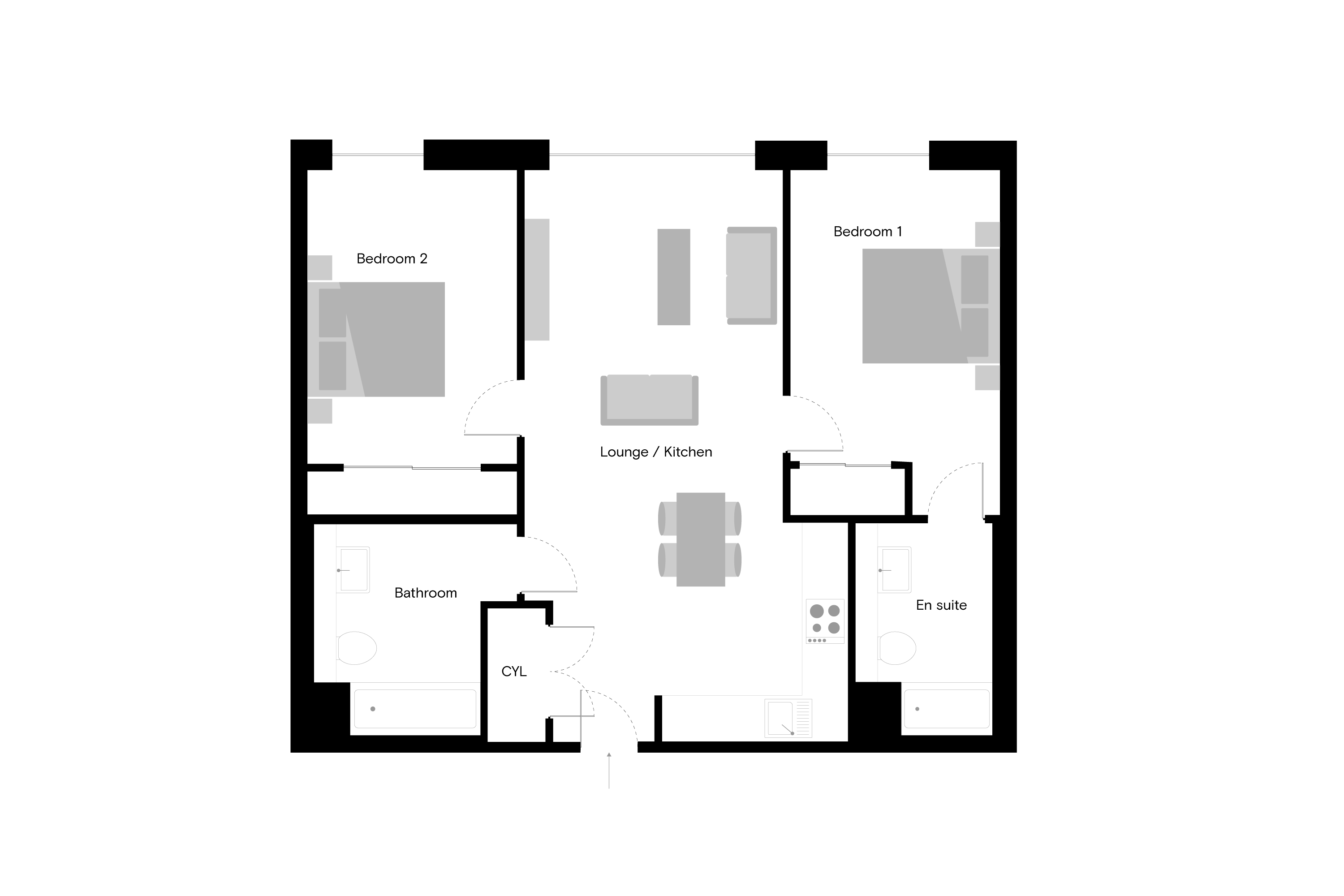 Bedroom 2

Bedroom 1

Lounge / Kitchen

Bathroom

En suite

CYL