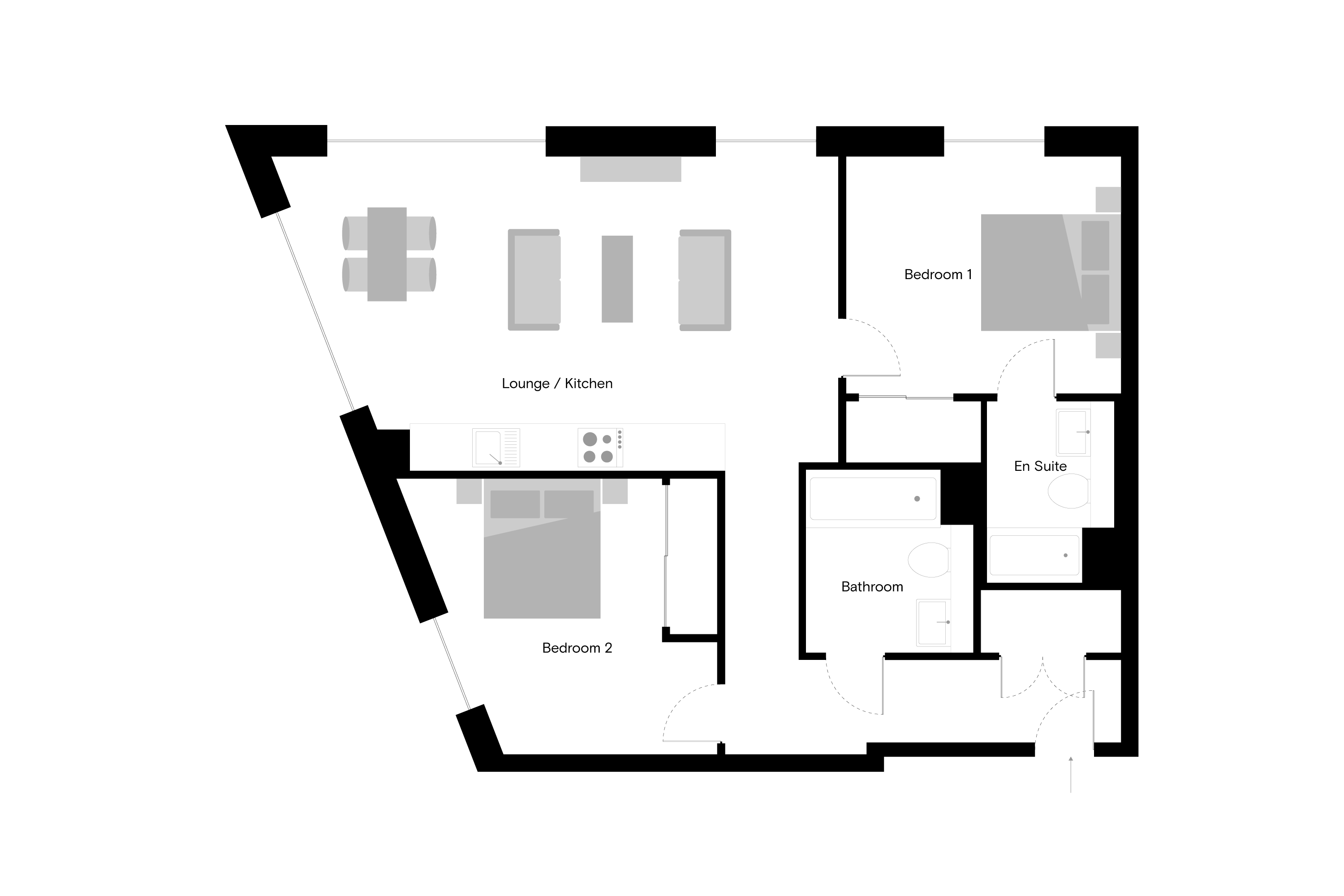 Bedroom 1

Lounge / Kitchen

En Suite

Bathroom

Bedroom 2