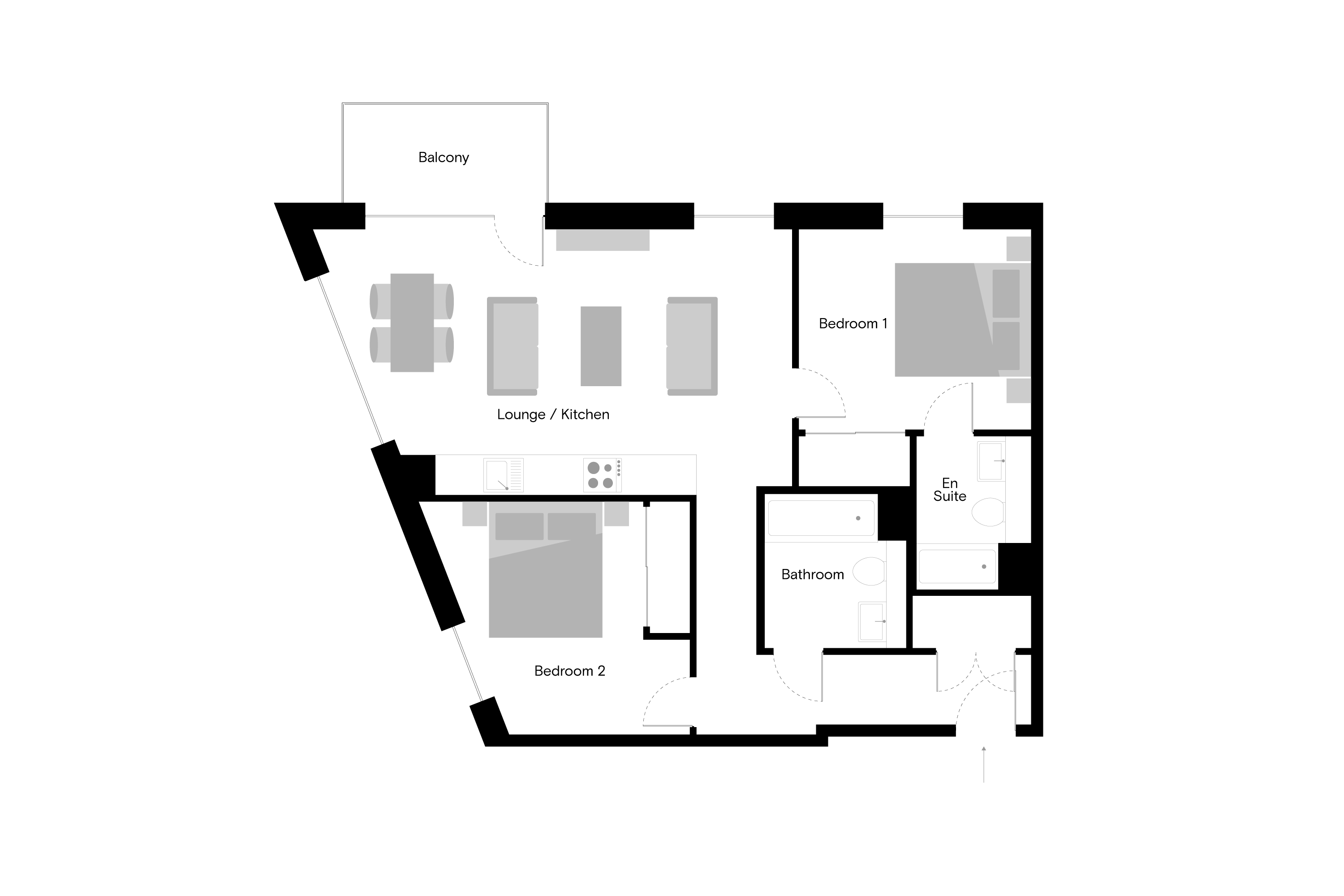 Balcony

Bedroom 1

Lounge / Kitchen

En Suite

Bathroom

Bedroom 2