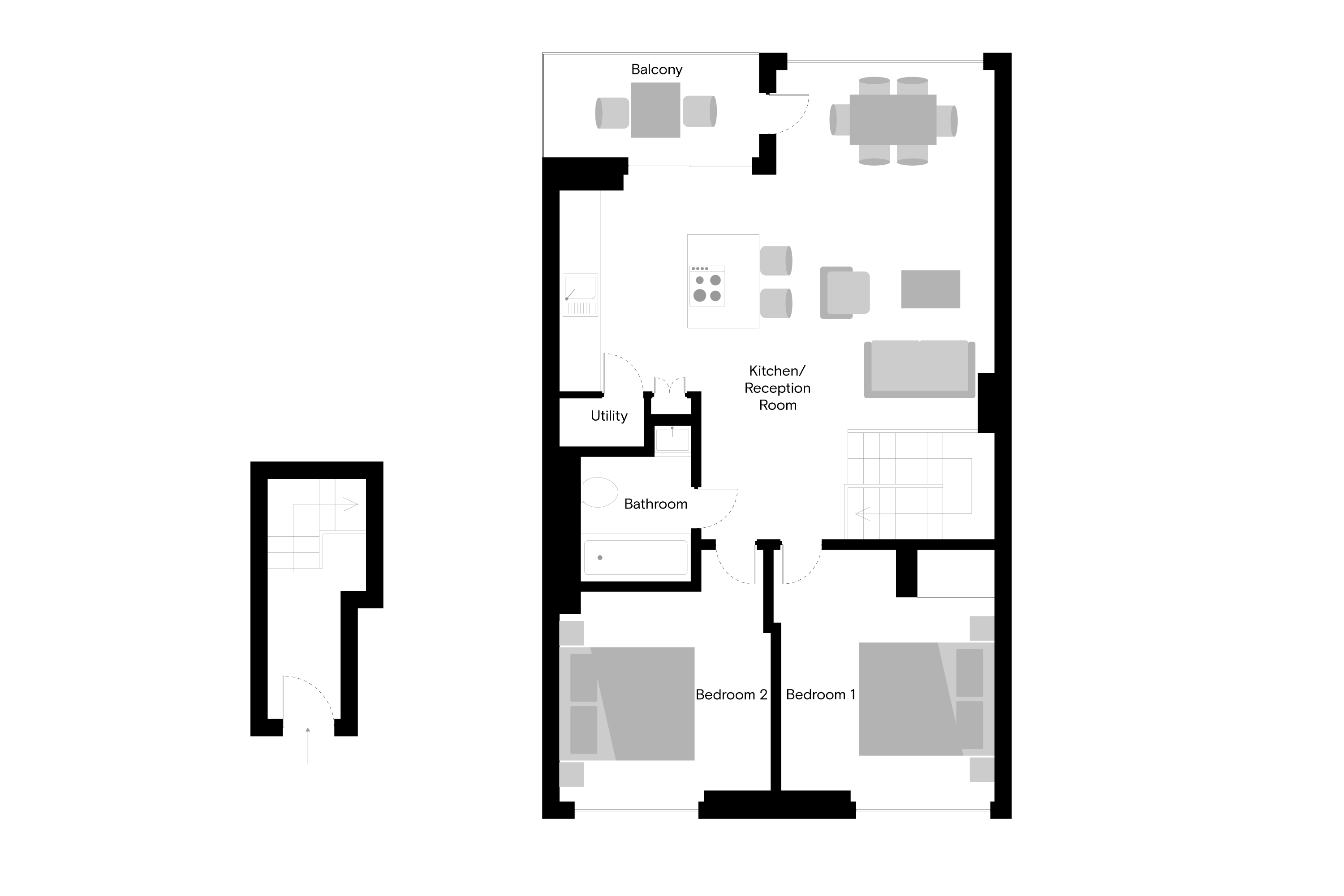 Balcony

Kitchen/
Reception
Room

Utility

Bathroom

Bedroom 2

Bedroom 1