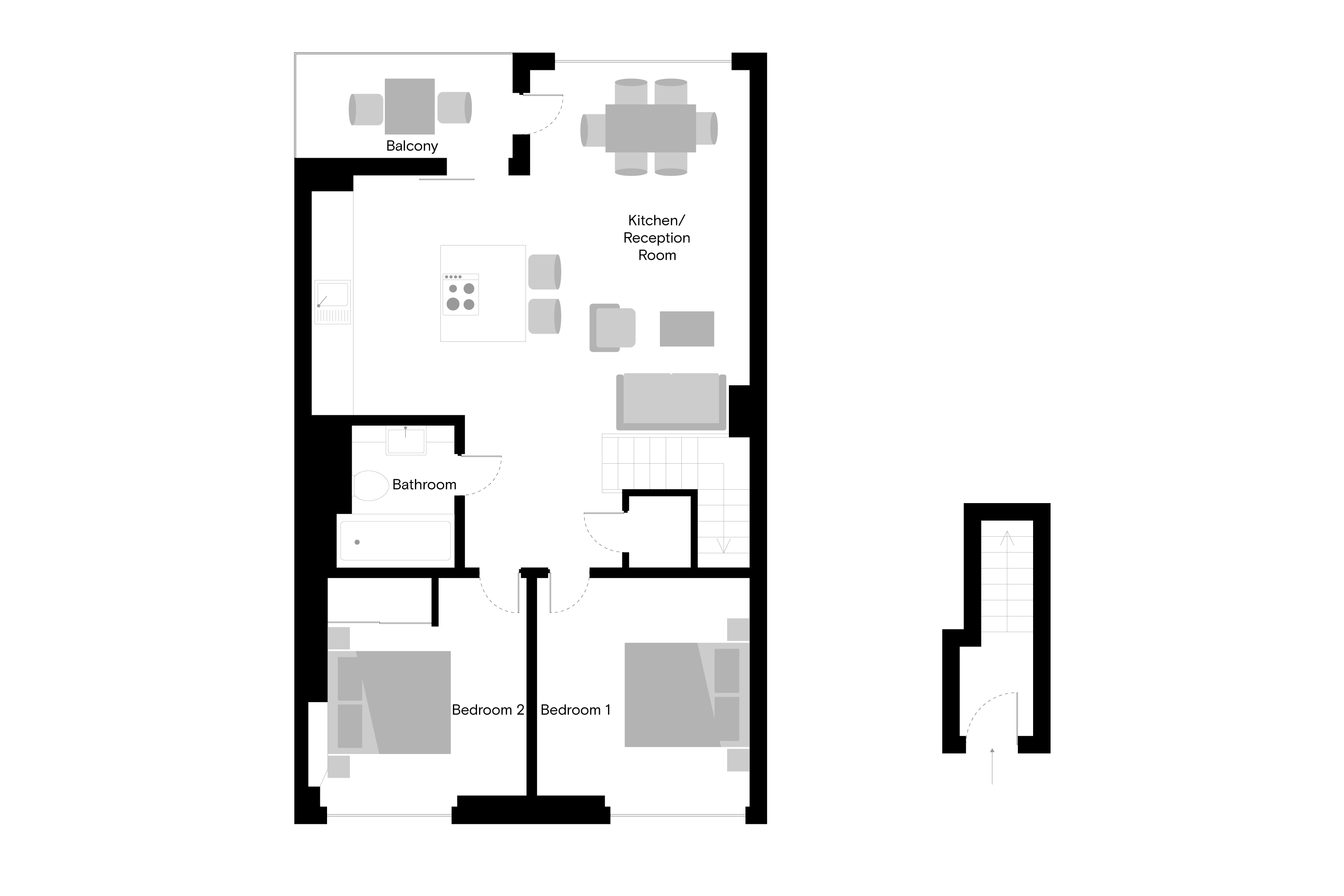 Balcony

Kitchen/ Reception Room

Bathroom

Bedroom 2

Bedroom 1