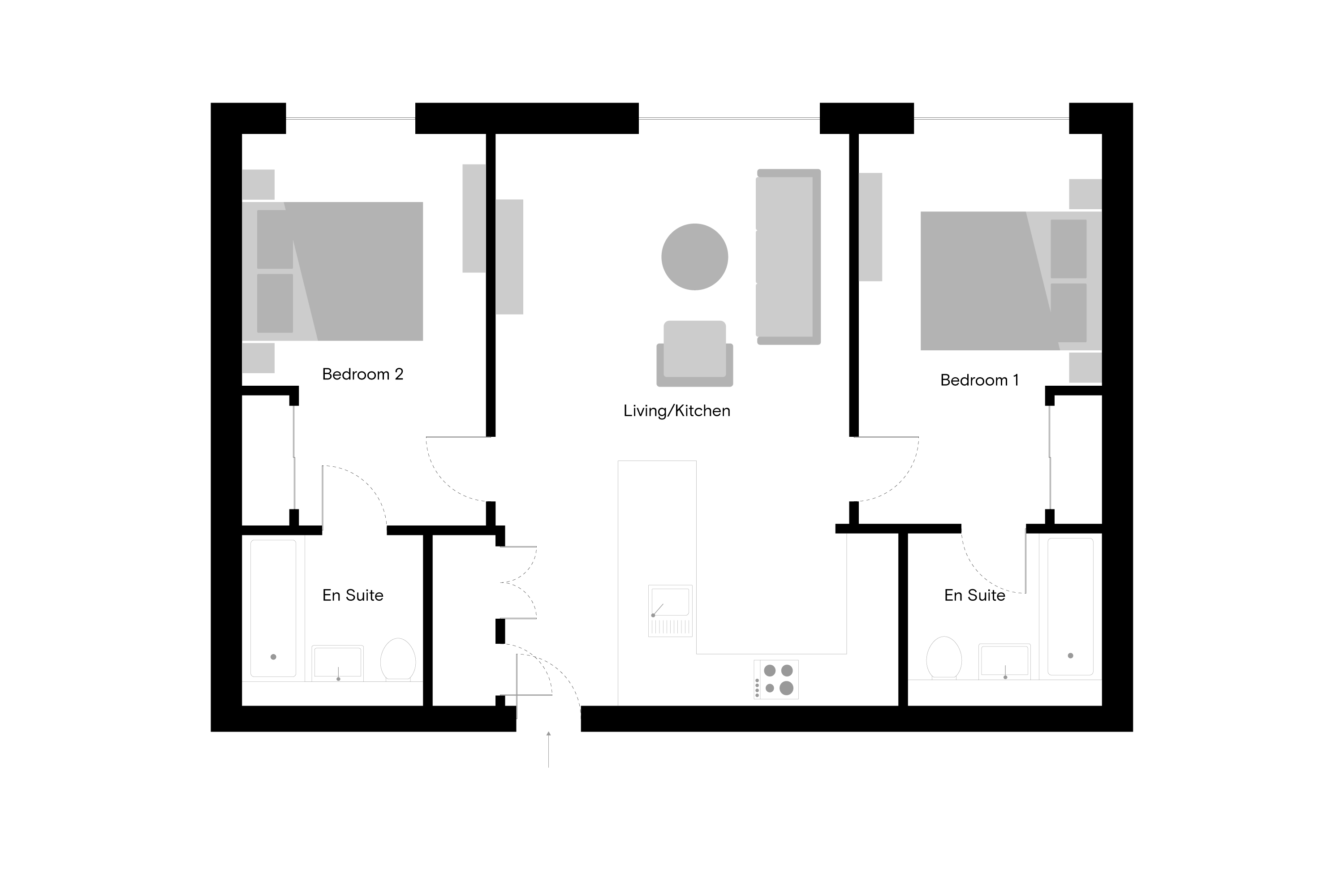 Bedroom 2

Living/Kitchen

Bedroom 1

En Suite

En Suite