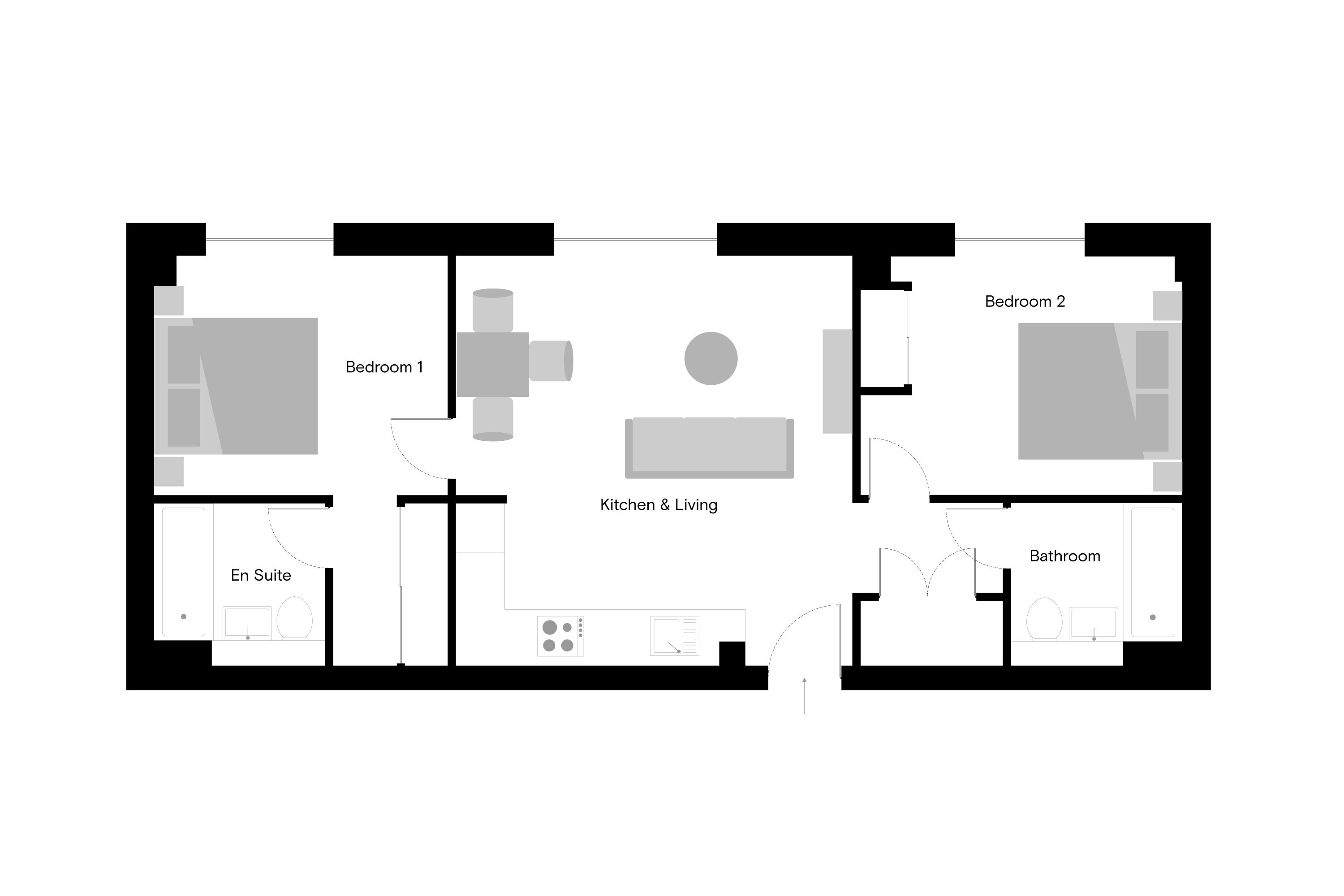 Bedroom 2

Bedroom 1

Kitchen & Living

Bathroom

En Suite