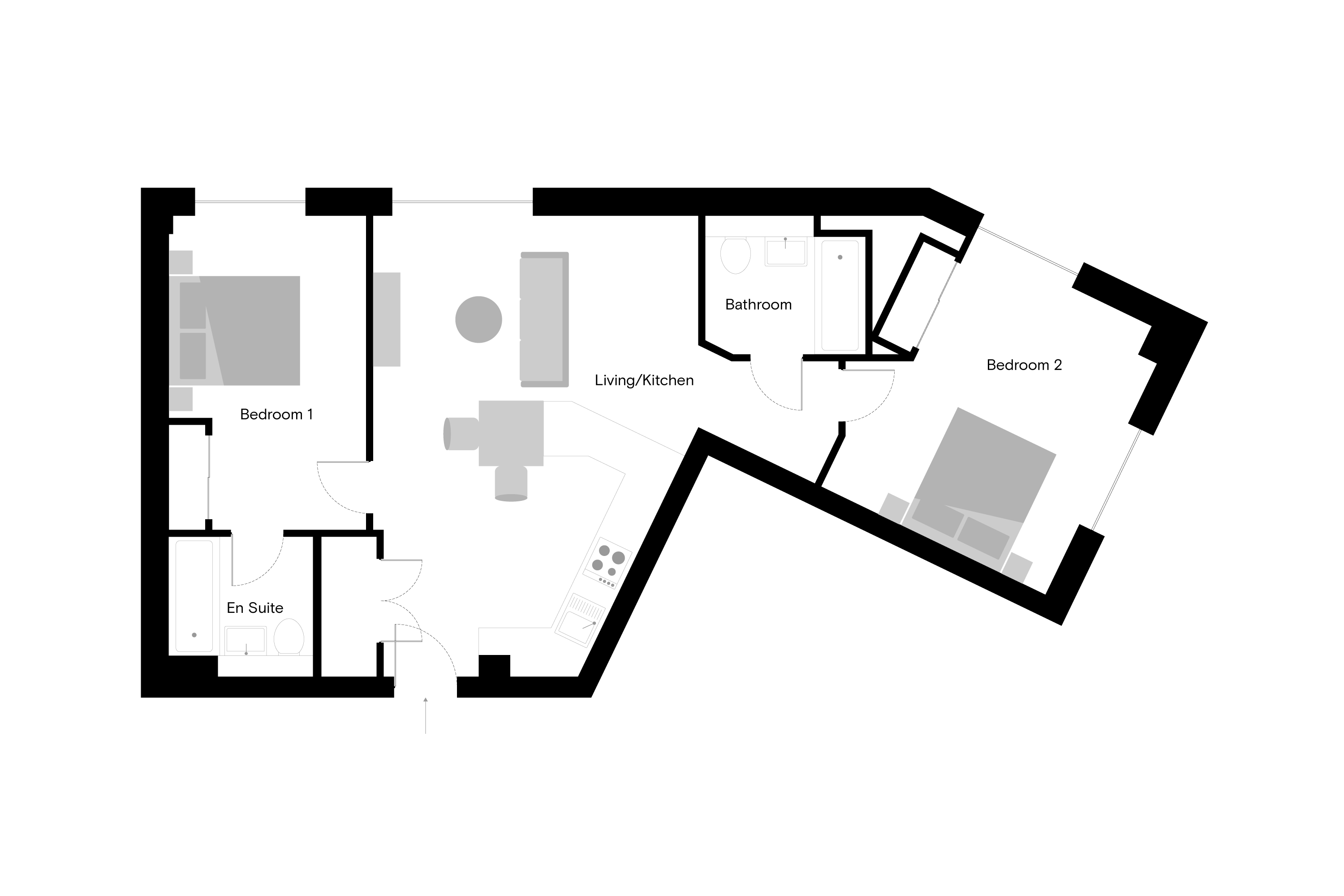 Bathroom

Bedroom 2

Living/Kitchen

Bedroom 1

En Suite