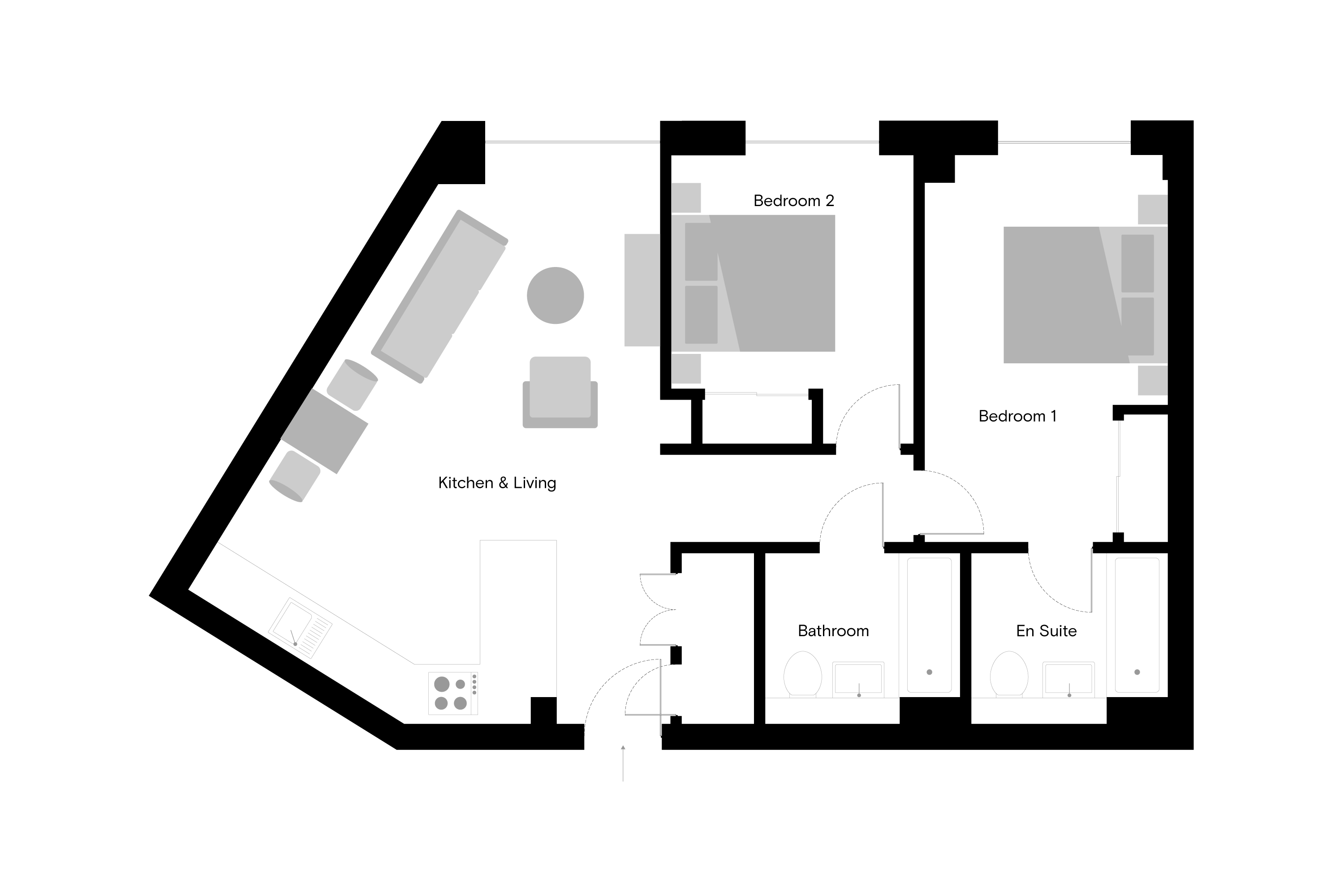 Bedroom 2

Bedroom 1

Kitchen & Living

Bathroom

En Suite