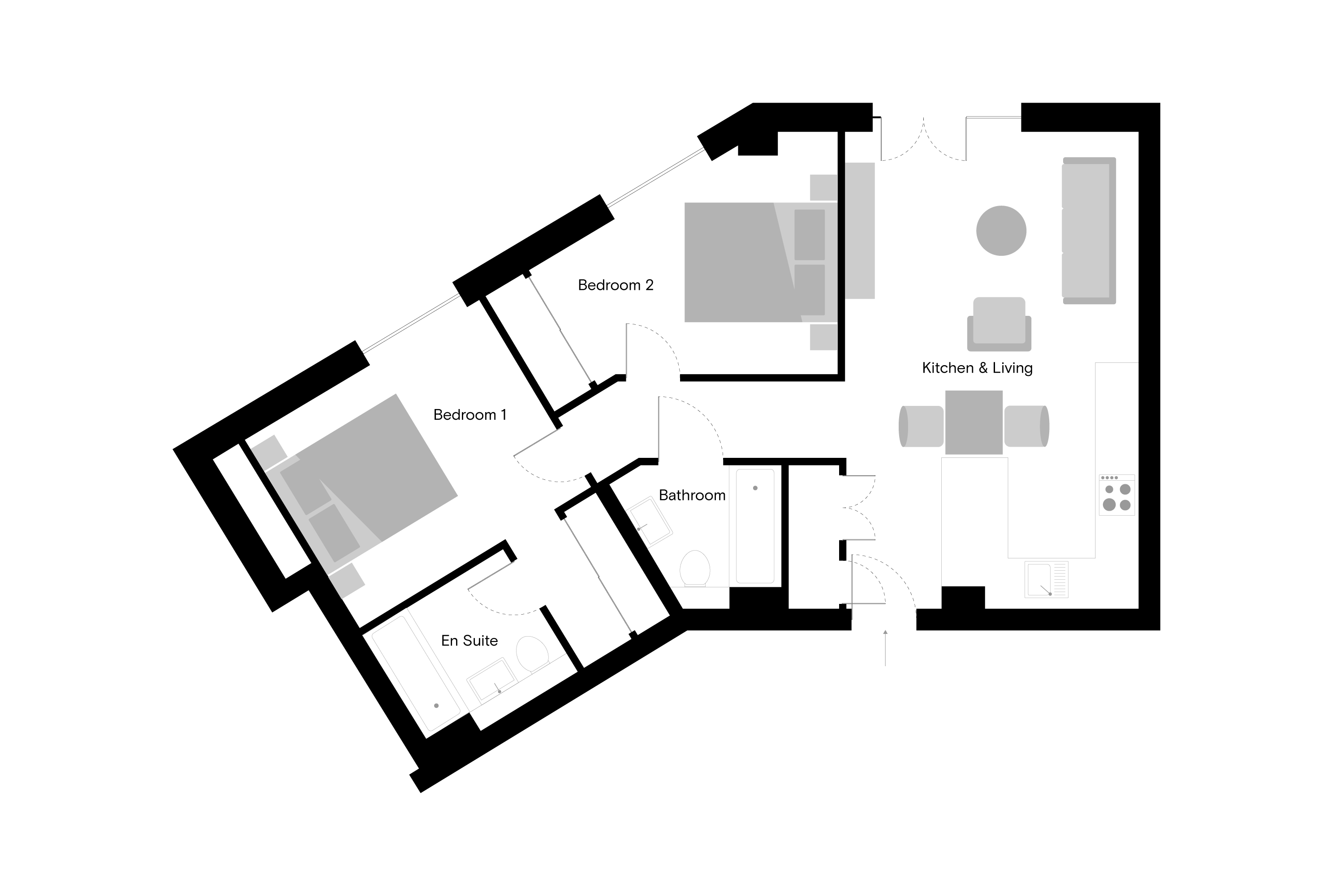 Bedroom 2

Kitchen & Living

Bedroom 1

Bathroom

En Suite