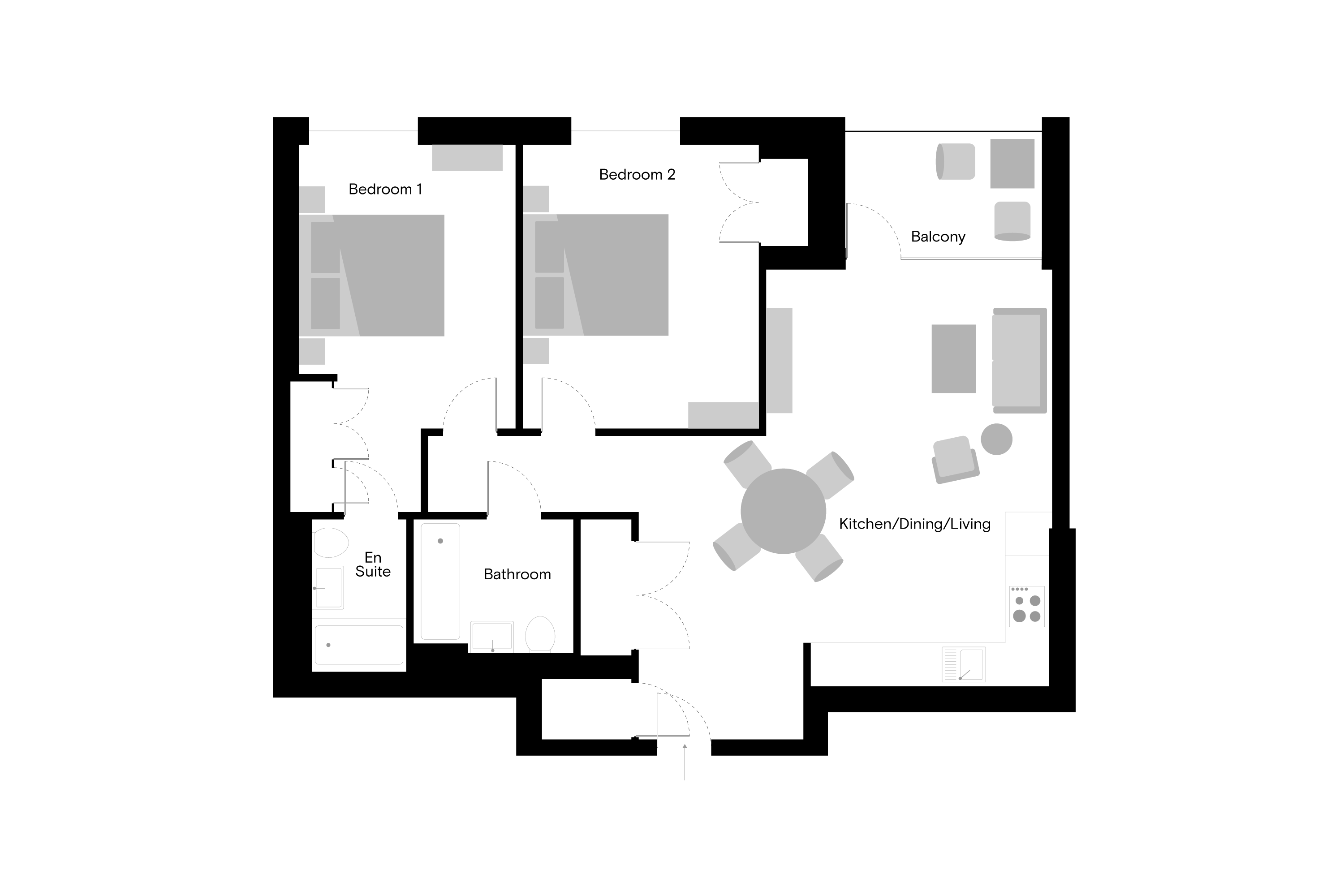 Bedroom 1

Bedroom 2

Balcony

Kitchen/Dining/Living

En Suite

Bathroom